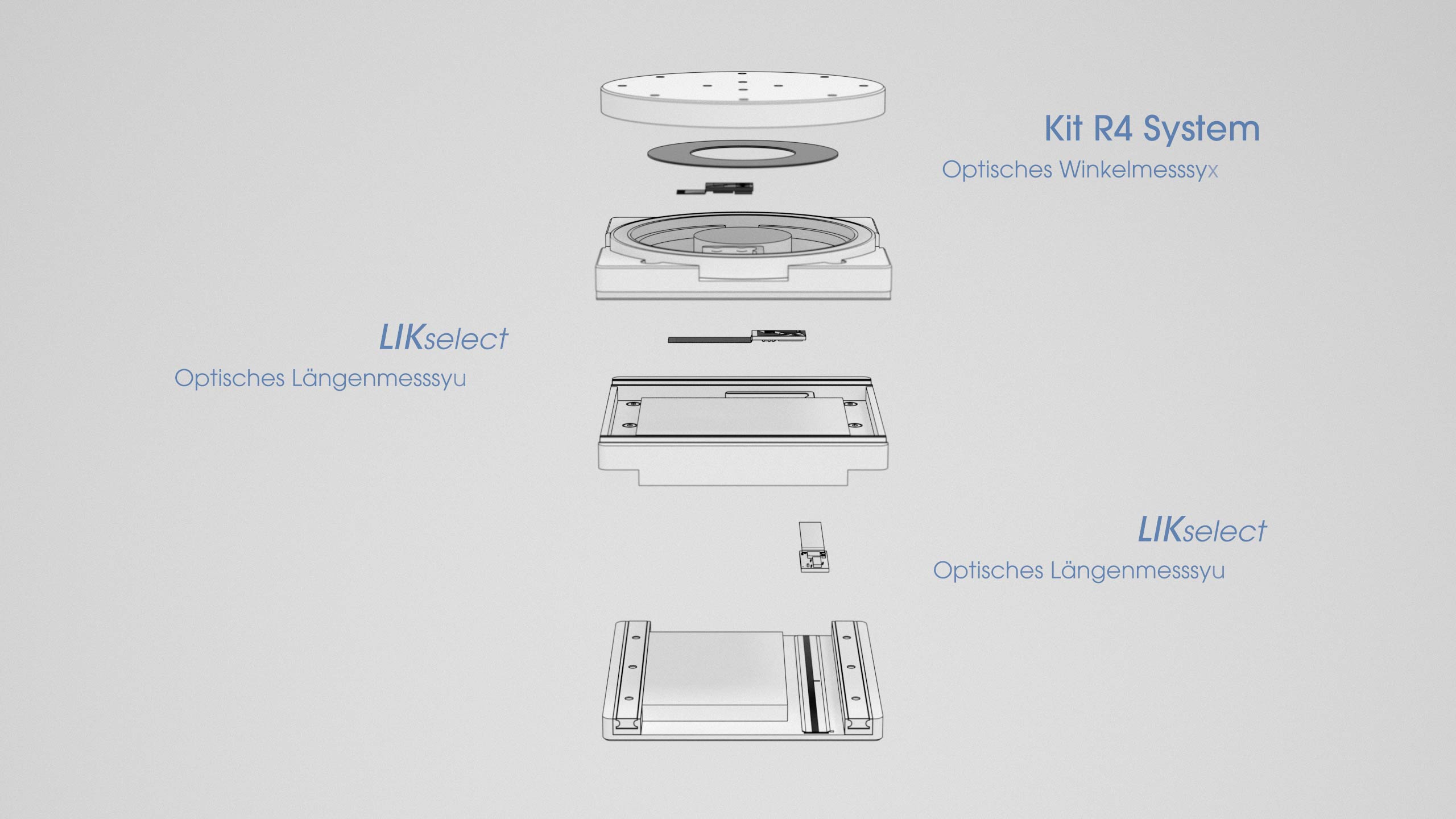 Kit R4 System
Optisches Winkelmesssyx

LIKselect
Optisches Längenmesssyu

LIKselect
Optisches Längenmesssyu