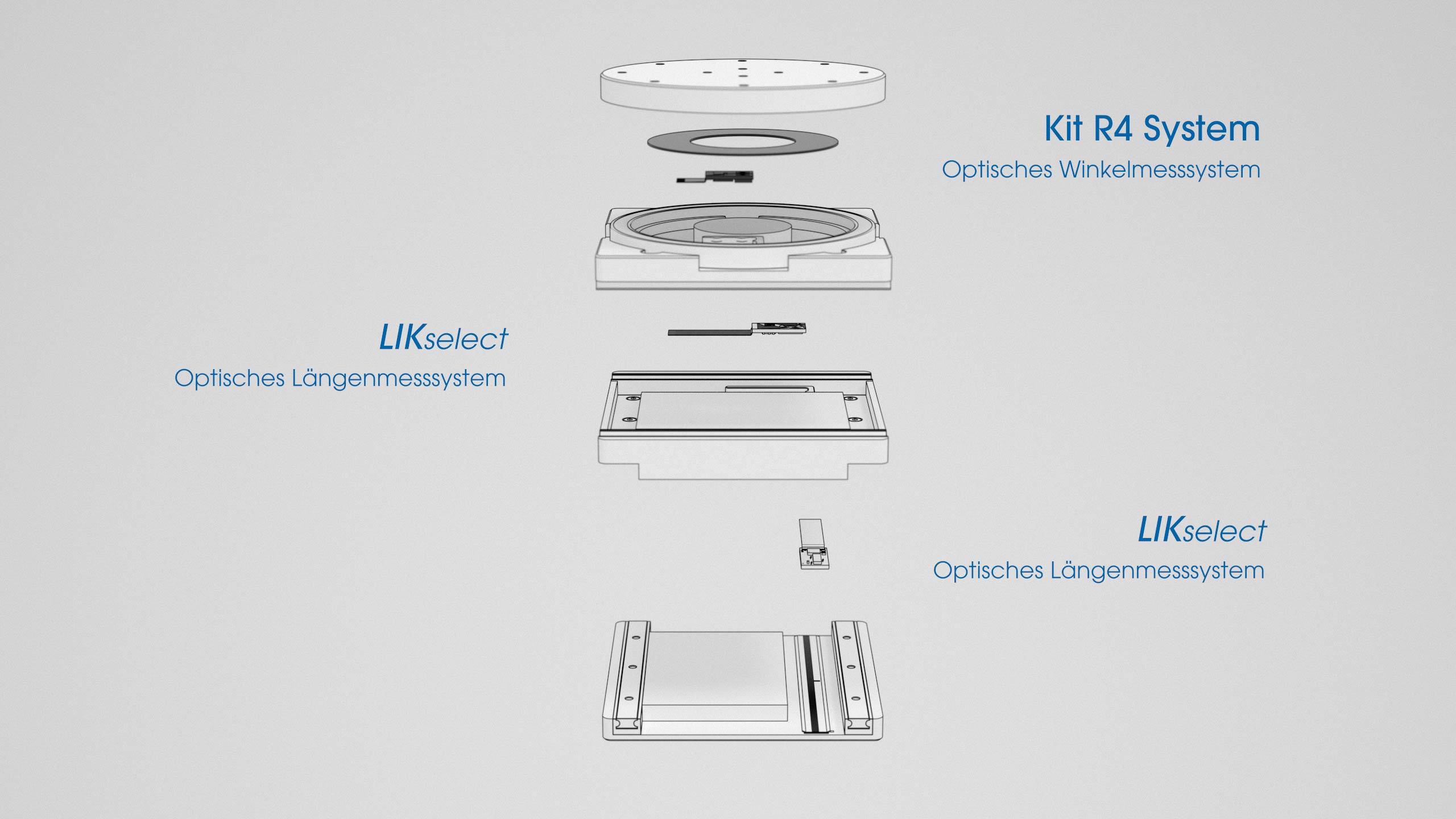 Kit R4 System
Optisches Winkelmesssystem

LIKselect
Optisches Längenmesssystem

LIKselect
Optisches Längenmesssystem